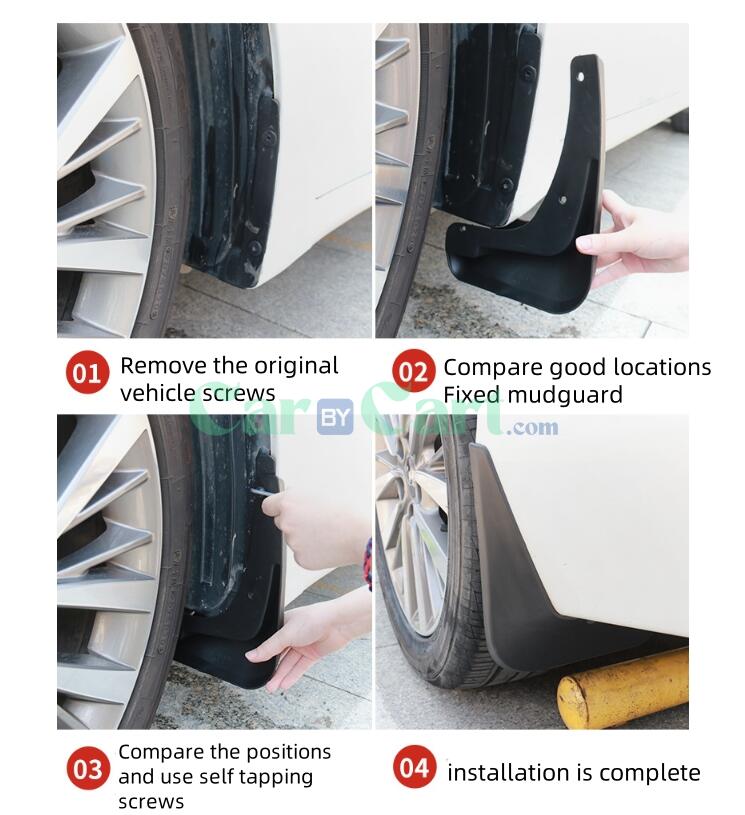 01 Remove the original vehicle screws

02 Compare good locations Fixed mudguard

Car BY Cart .com

03 Compare the positions and use self tapping screws

04 installation is complete